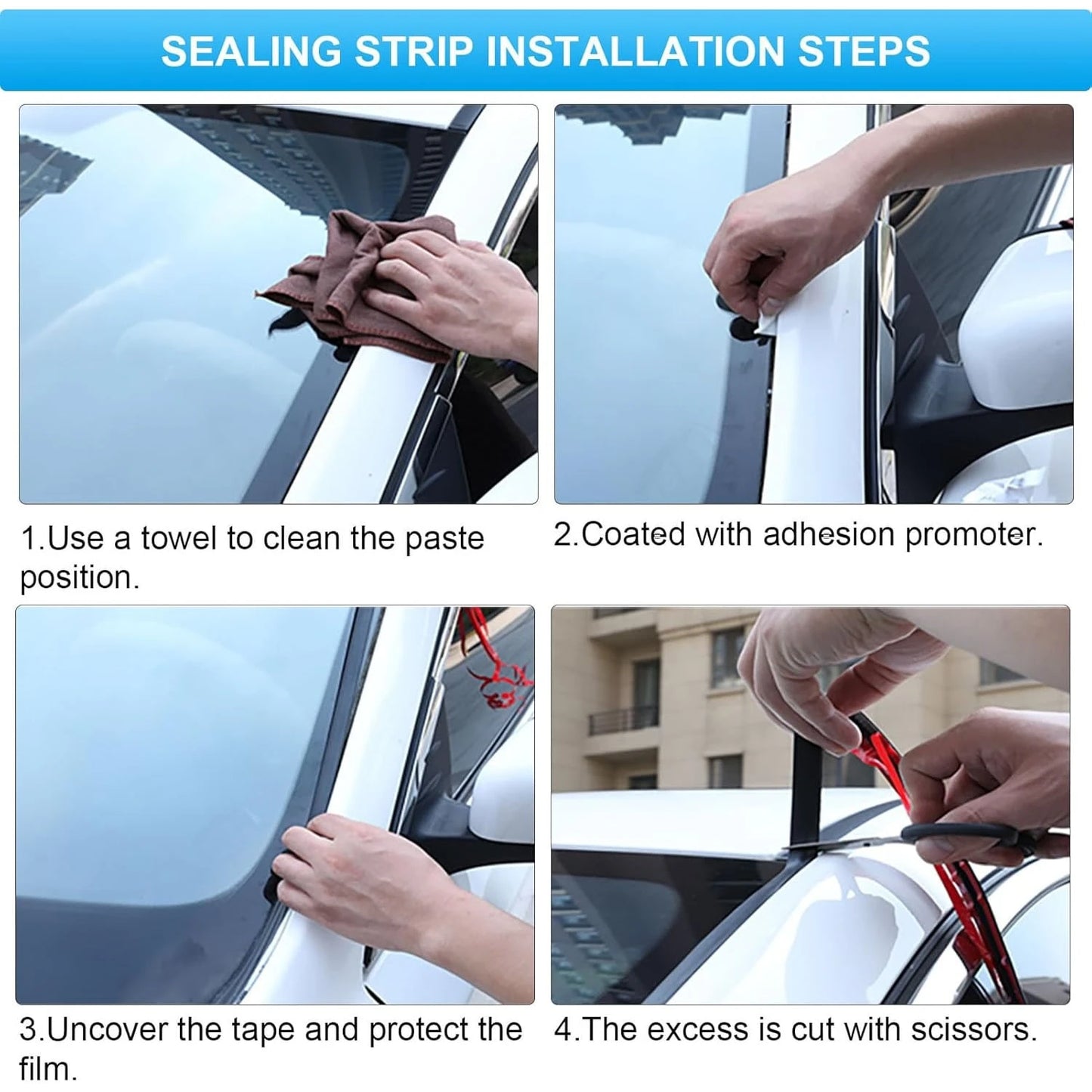 SEALING STRIP INSTALLATION STEPS

1.Use a towel to clean the paste position.

2.Coated with adhesion promoter.

3.Uncover the tape and protect the film.

4.The excess is cut with scissors.