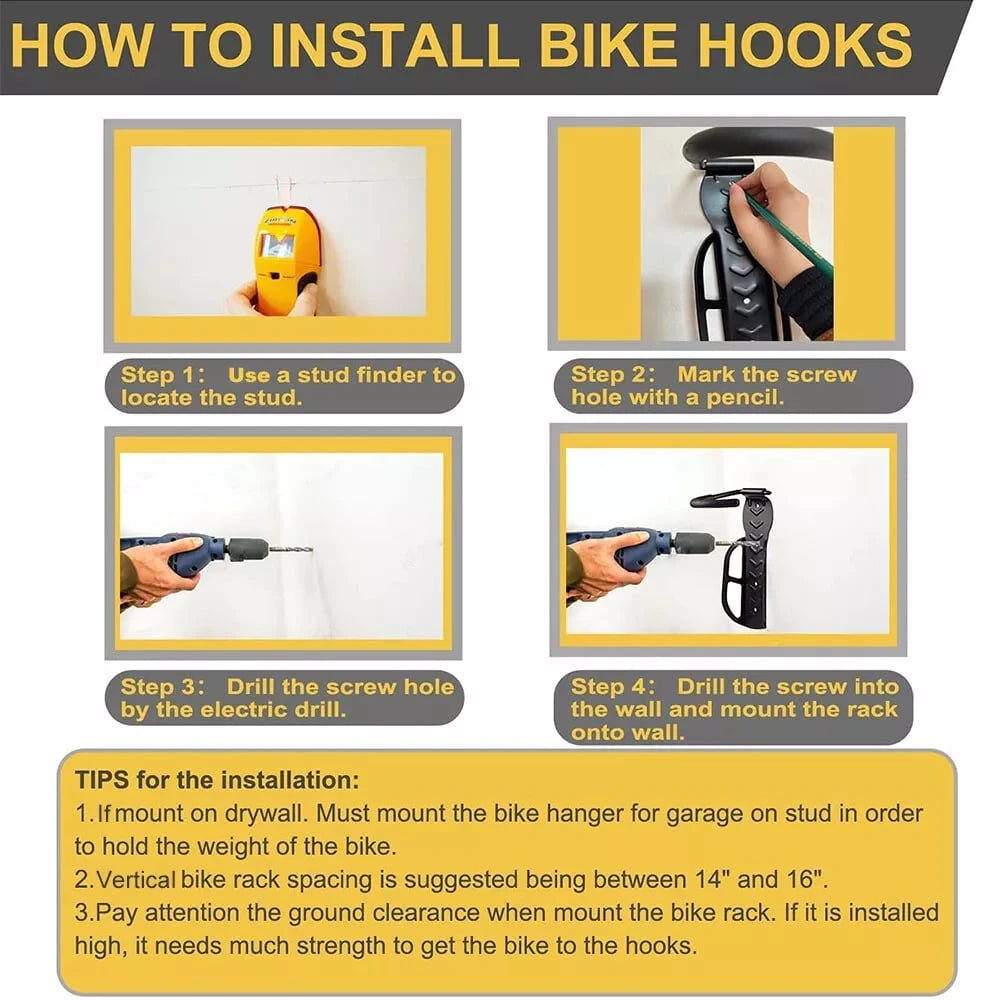 HOW TO INSTALL BIKE HOOKS

Step 1: Use a stud finder to locate the stud.

Step 2: Mark the screw hole with a pencil.

Step 3: Drill the screw hole by the electric drill.

Step 4: Drill the screw into the wall and mount the rack onto wall.

TIPS for the installation:
1.If mount on drywall. Must mount the bike hanger for garage on stud in order to hold the weight of the bike.
2.Vertical bike rack spacing is suggested being between 14" and 16".
3.Pay attention the ground clearance when mount the bike rack. If it is installed high, it needs much strength to get the bike to the hooks.