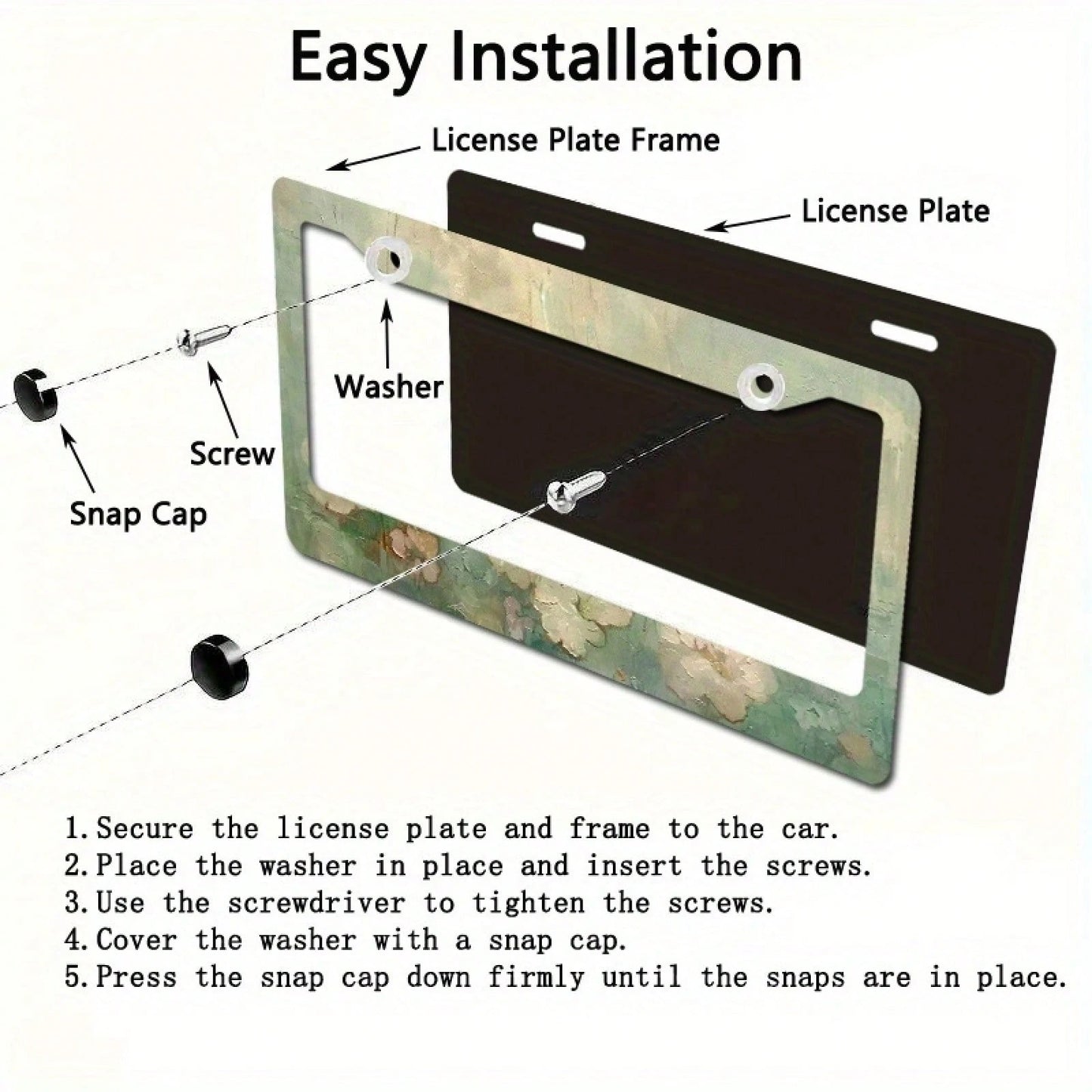 Easy Installation

License Plate Frame

License Plate

Washer

Screw

Snap Cap

1. Secure the license plate and frame to the car.
2. Place the washer in place and insert the screws.
3. Use the screwdriver to tighten the screws.
4. Cover the washer with a snap cap.
5. Press the snap cap down firmly until the snaps are in place.