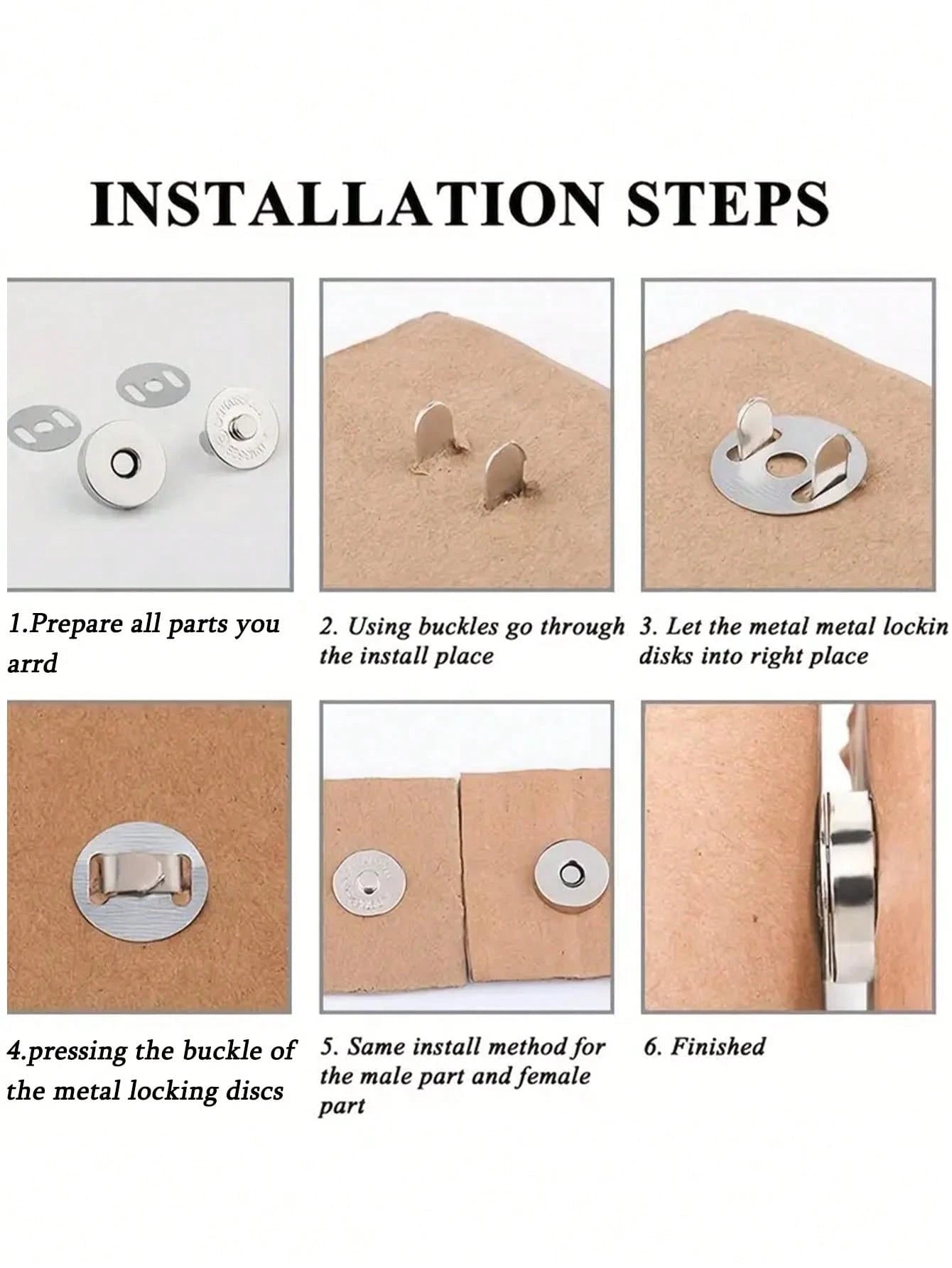 INSTALLATION STEPS

1.Prepare all parts you arrd

2. Using buckles go through the install place

3. Let the metal metal lockin disks into right place

4.pressing the buckle of the metal locking discs

5. Same install method for the male part and female part

6. Finished