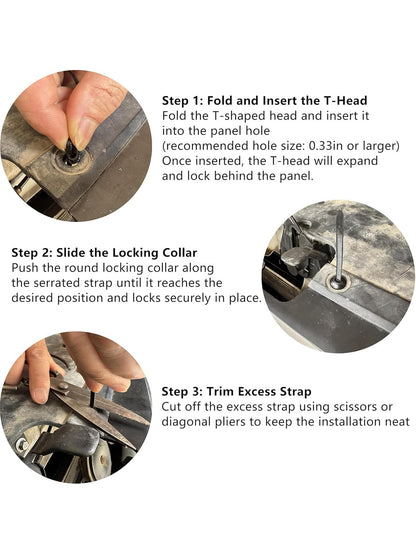 Step 1: Fold and Insert the T-Head
Fold the T-shaped head and insert it into the panel hole
(recommended hole size: 0.33in or larger)
Once inserted, the T-head will expand and lock behind the panel.

Step 2: Slide the Locking Collar
Push the round locking collar along the serrated strap until it reaches the desired position and locks securely in place.

Step 3: Trim Excess Strap
Cut off the excess strap using scissors or diagonal pliers to keep the installation neat