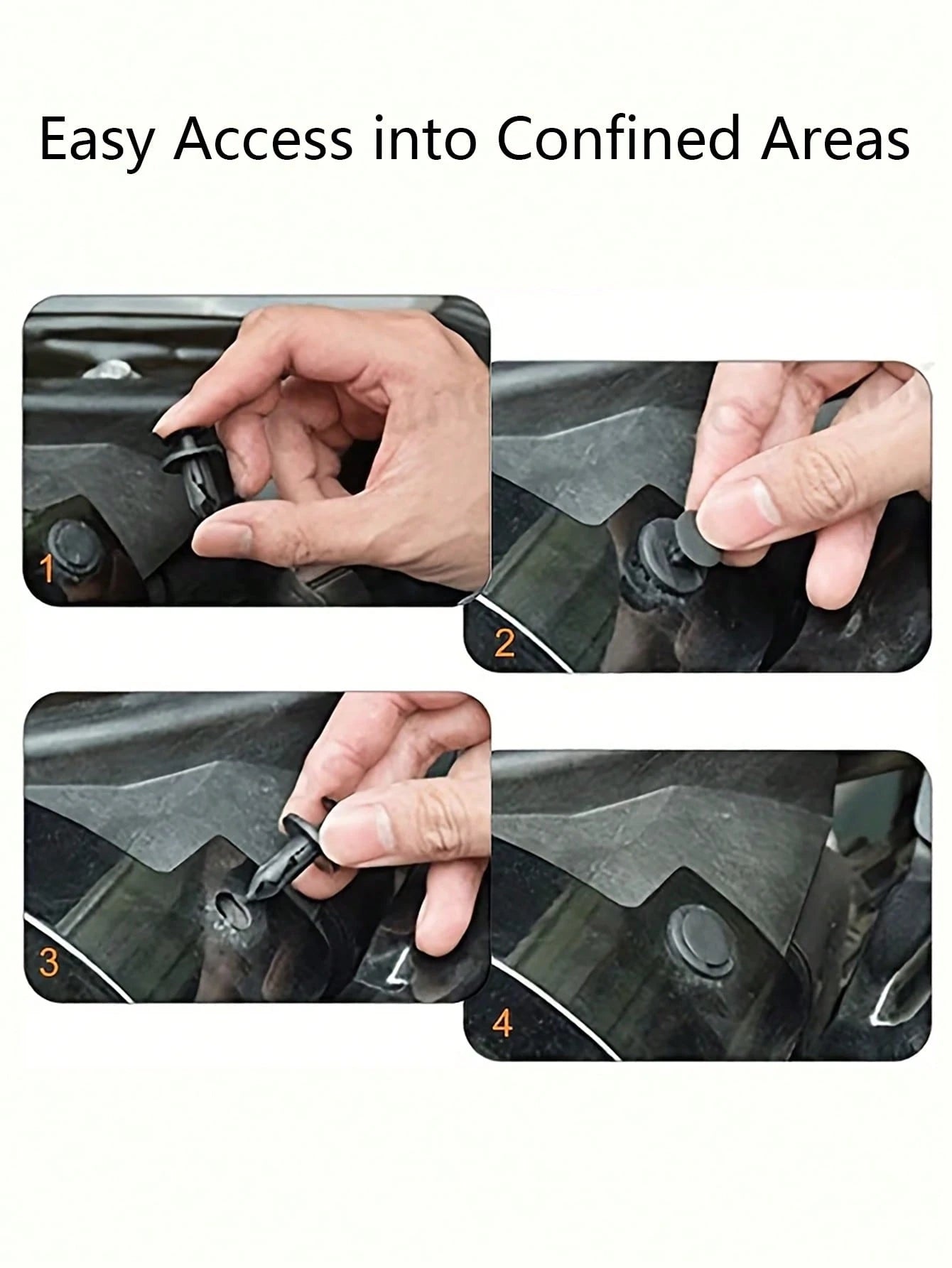 Easy Access into Confined Areas

1

2

3

4