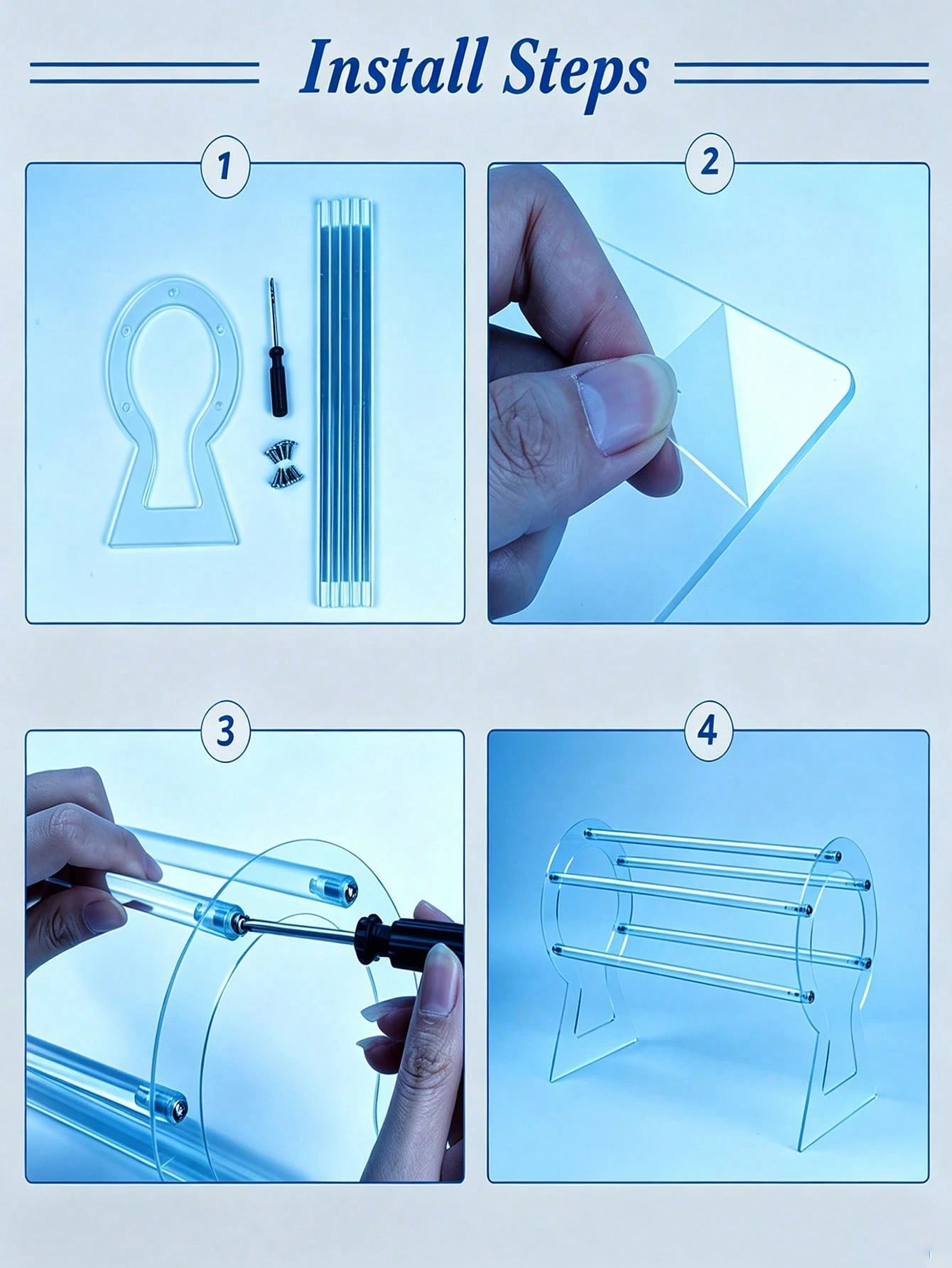 Install Steps

1

2

3

4