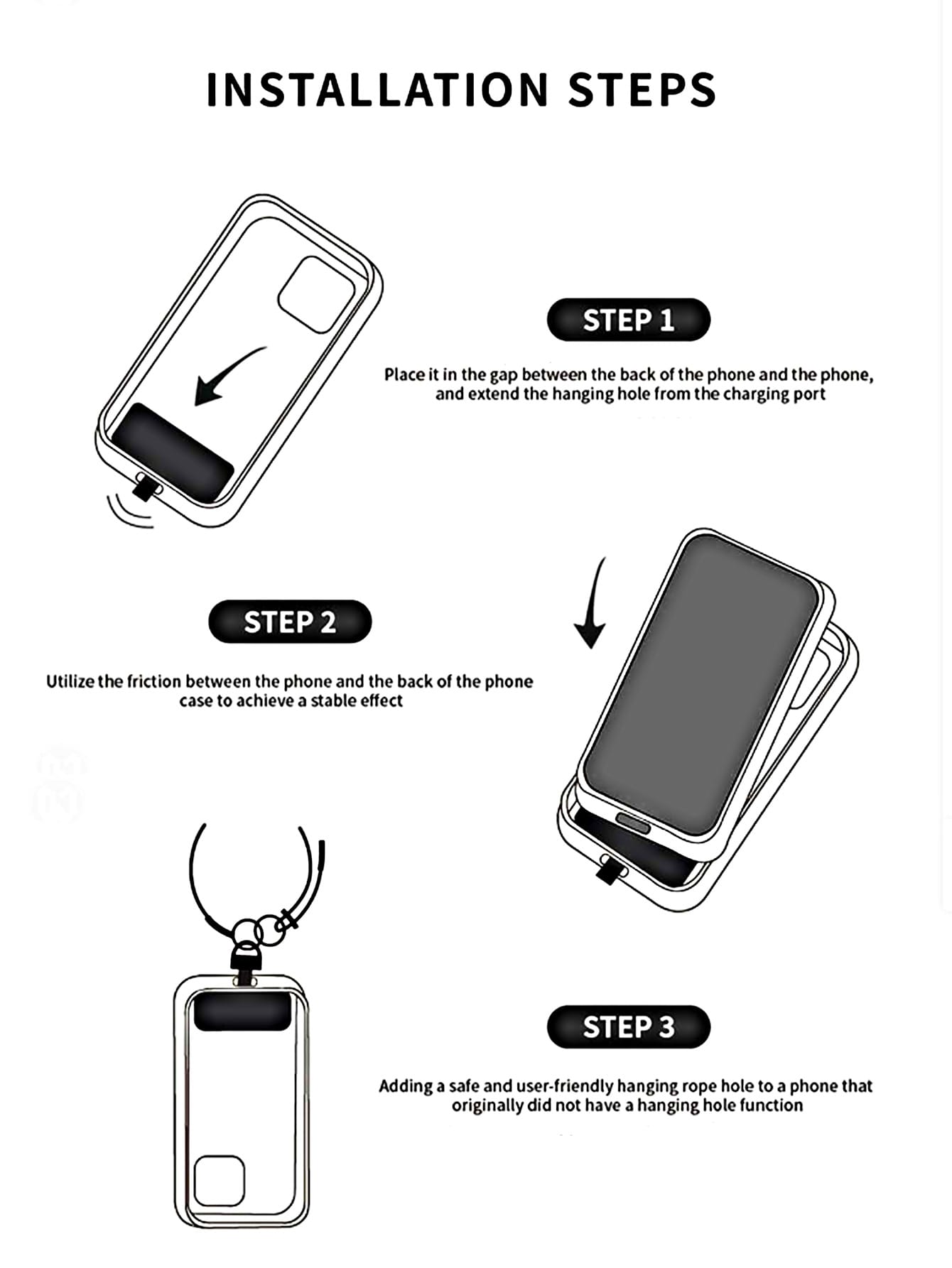 INSTALLATION STEPS

STEP 1

Place it in the gap between the back of the phone and the phone, and extend the hanging hole from the charging port

STEP 2

Utilize the friction between the phone and the back of the phone case to achieve a stable effect

STEP 3

Adding a safe and user-friendly hanging rope hole to a phone that originally did not have a hanging hole function