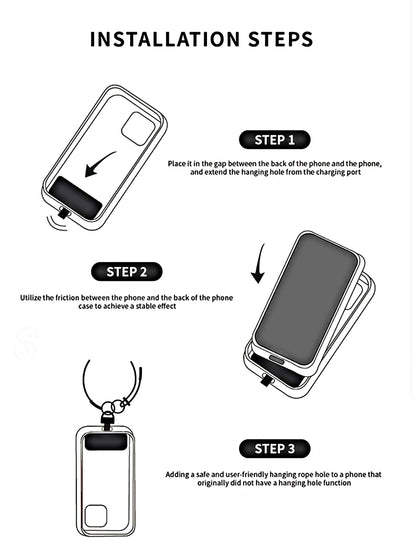 INSTALLATION STEPS

STEP 1

Place it in the gap between the back of the phone and the phone, and extend the hanging hole from the charging port

STEP 2

Utilize the friction between the phone and the back of the phone case to achieve a stable effect

STEP 3

Adding a safe and user-friendly hanging rope hole to a phone that originally did not have a hanging hole function