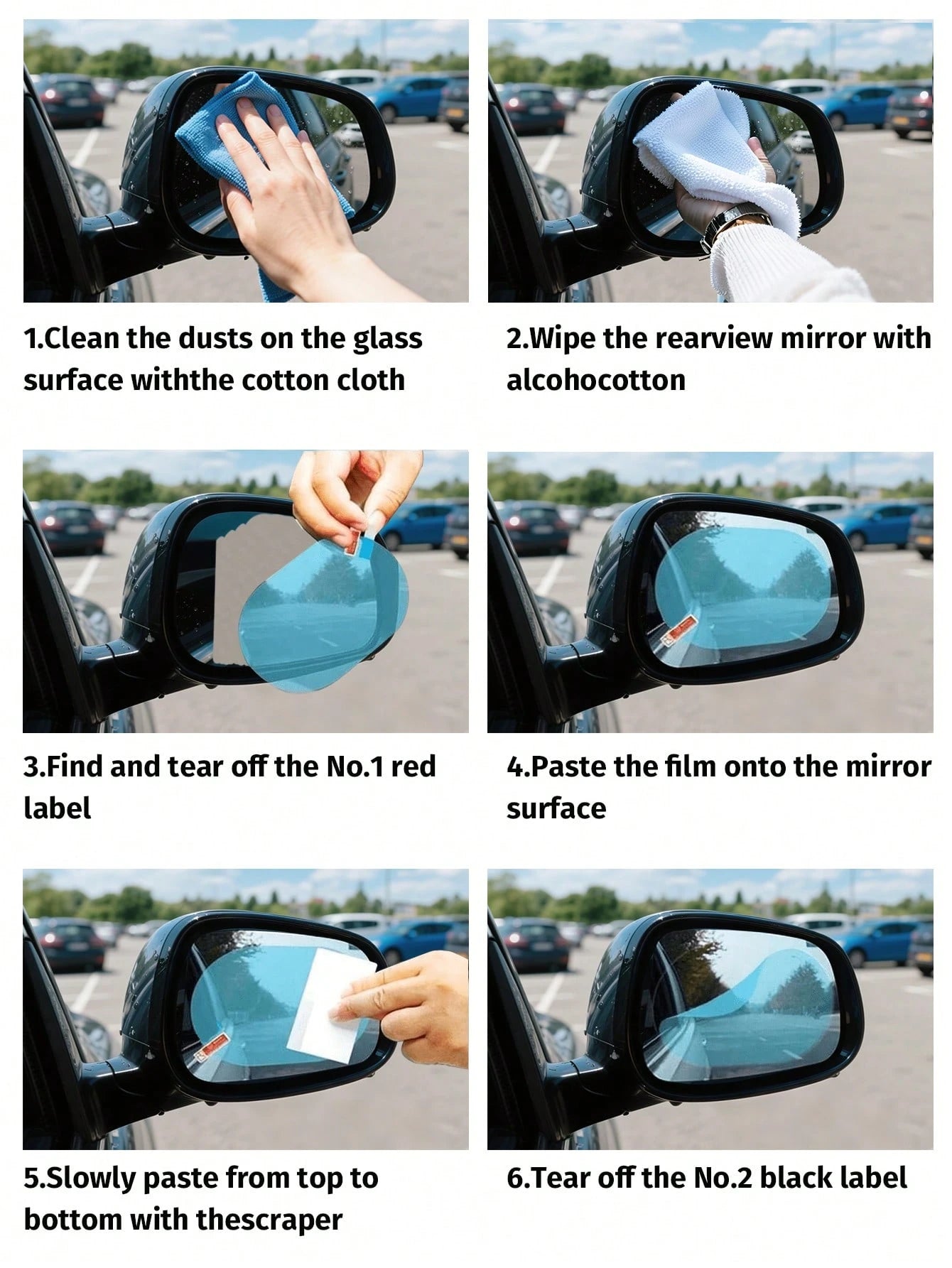 1.Clean the dusts on the glass surface withthe cotton cloth

2.Wipe the rearview mirror with alcohocotton

3.Find and tear off the No.1 red label

4.Paste the film onto the mirror surface

5.Slowly paste from top to bottom with thescraper

6.Tear off the No.2 black label