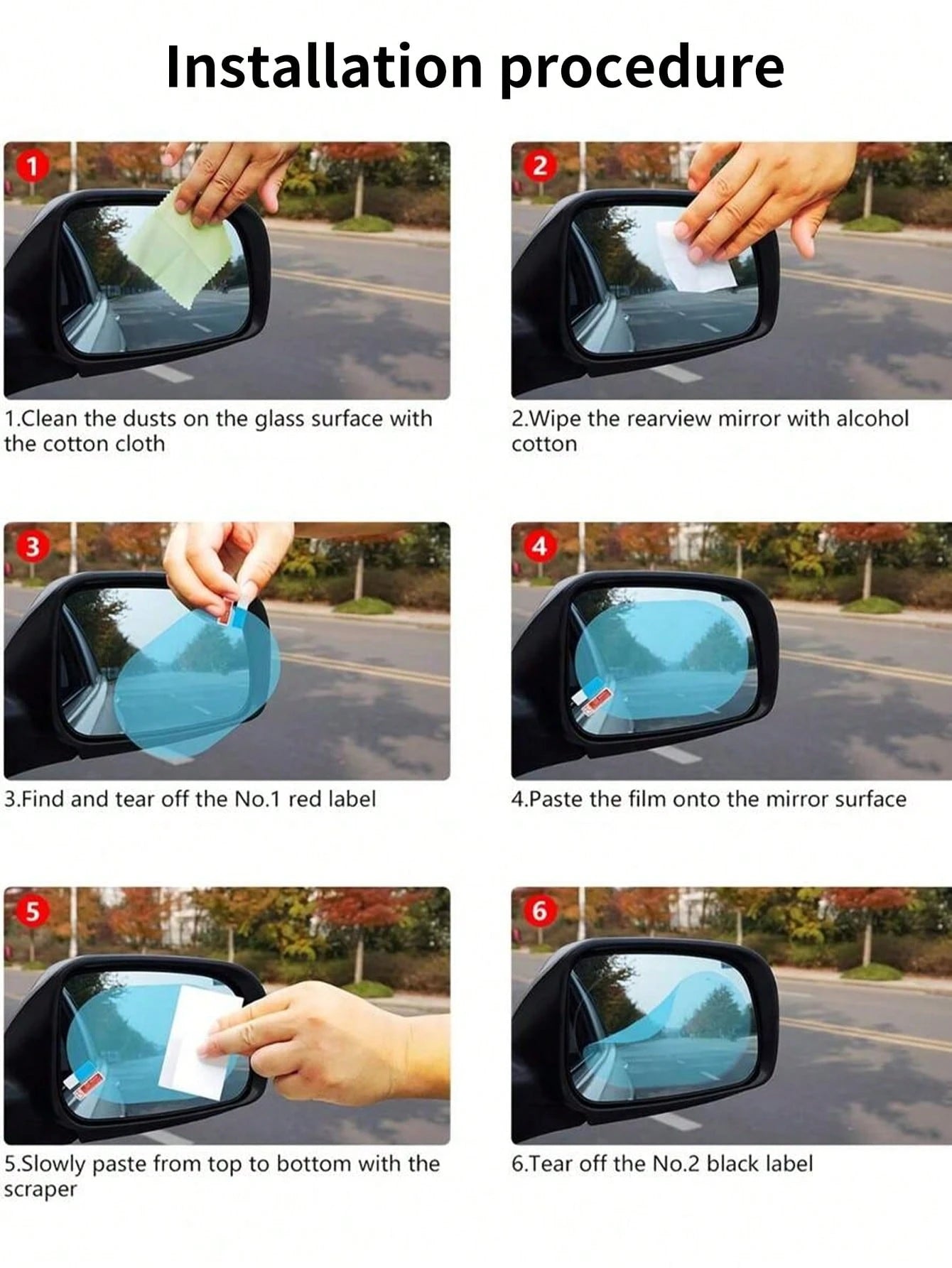 Installation procedure

1

1.Clean the dusts on the glass surface with the cotton cloth

2

2.Wipe the rearview mirror with alcohol cotton

3

3.Find and tear off the No.1 red label

4

4.Paste the film onto the mirror surface

5

5.Slowly paste from top to bottom with the scraper

6

6.Tear off the No.2 black label