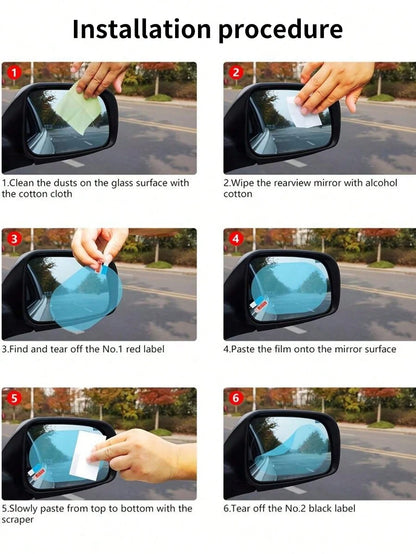 Installation procedure

1

1.Clean the dusts on the glass surface with the cotton cloth

2

2.Wipe the rearview mirror with alcohol cotton

3

3.Find and tear off the No.1 red label

4

4.Paste the film onto the mirror surface

5

5.Slowly paste from top to bottom with the scraper

6

6.Tear off the No.2 black label