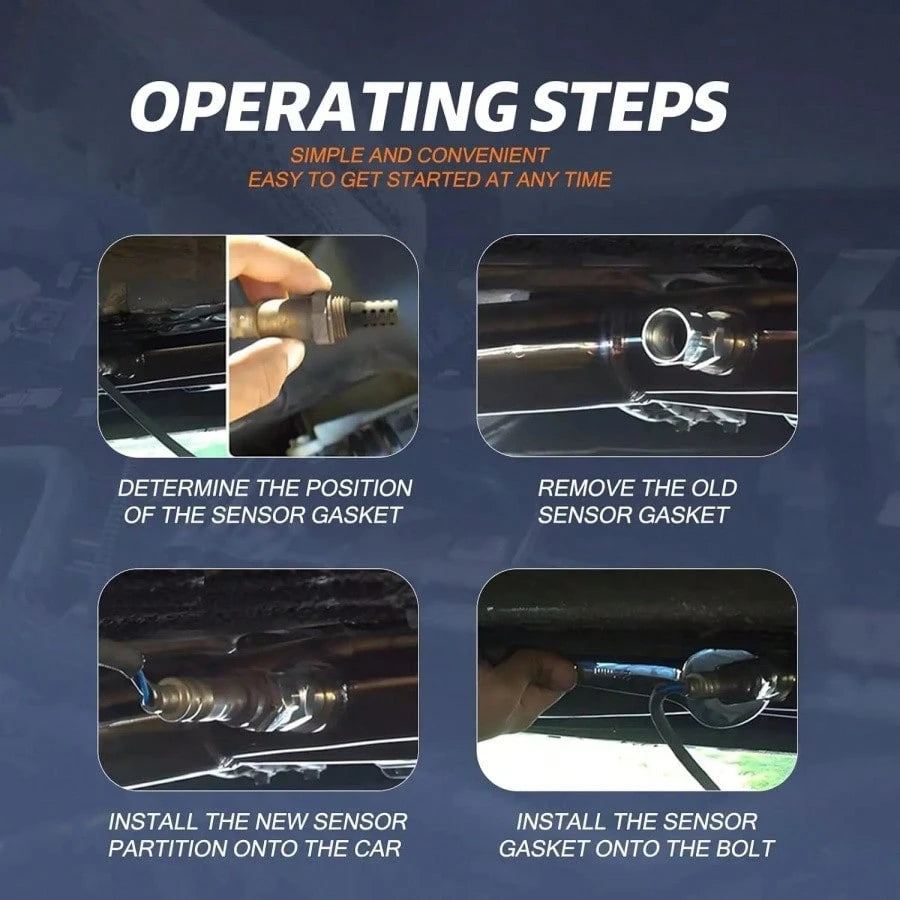 OPERATING STEPS

SIMPLE AND CONVENIENT
EASY TO GET STARTED AT ANY TIME

DETERMINE THE POSITION OF THE SENSOR GASKET

REMOVE THE OLD SENSOR GASKET

INSTALL THE NEW SENSOR PARTITION ONTO THE CAR

INSTALL THE SENSOR GASKET ONTO THE BOLT