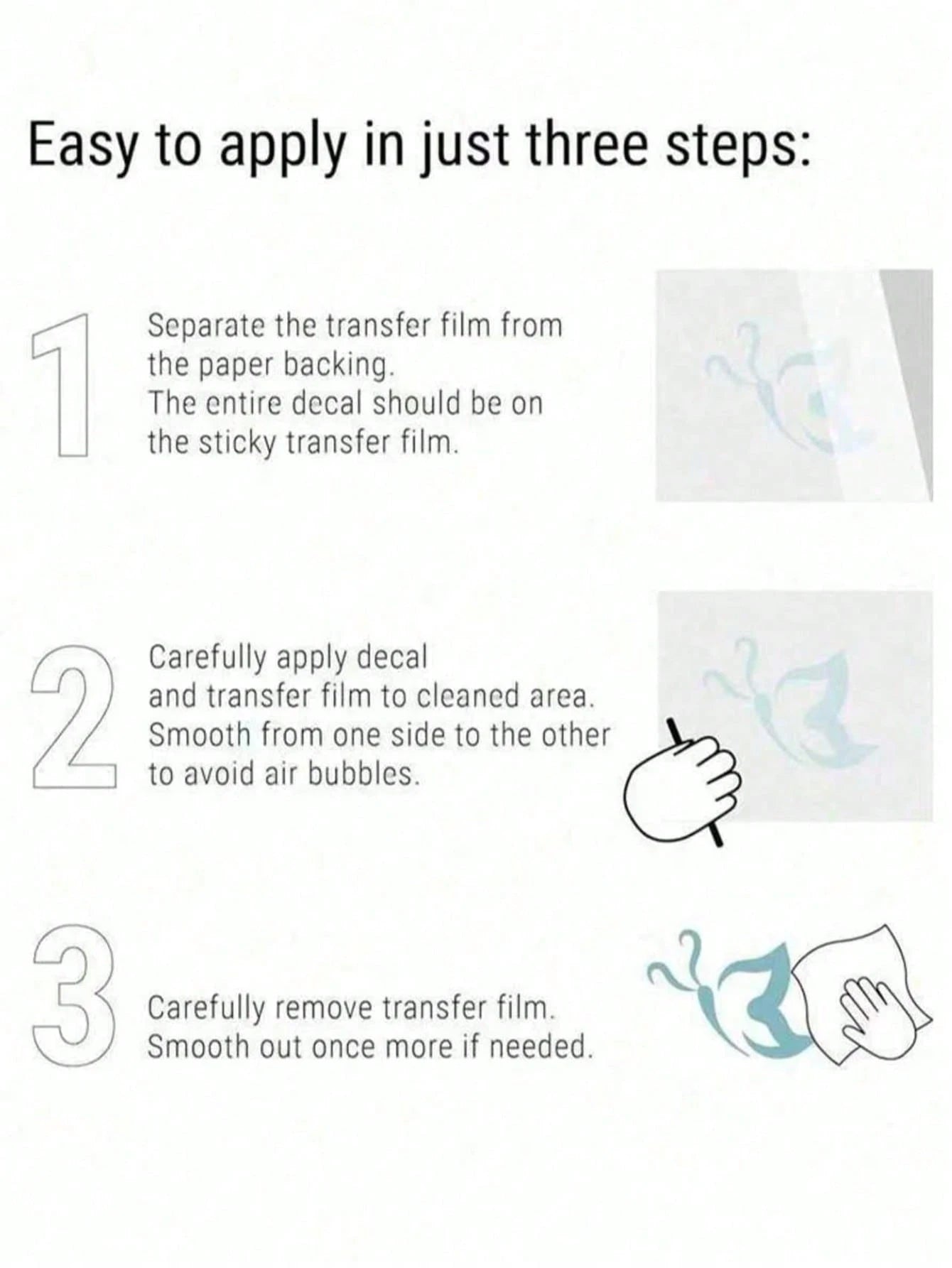 Easy to apply in just three steps:

1

Separate the transfer film from the paper backing.
The entire decal should be on the sticky transfer film.

2

Carefully apply decal and transfer film to cleaned area.
Smooth from one side to the other to avoid air bubbles.

3

Carefully remove transfer film.
Smooth out once more if needed.