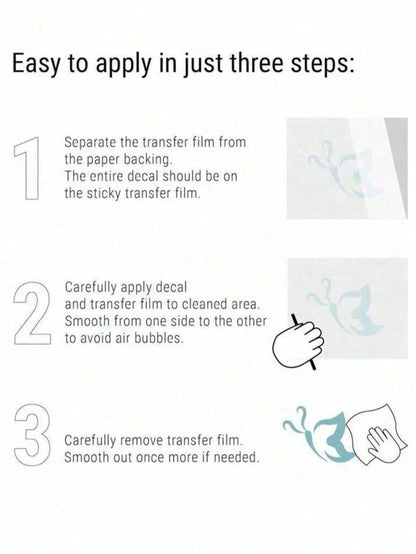 Easy to apply in just three steps:

1

Separate the transfer film from the paper backing.
The entire decal should be on the sticky transfer film.

2

Carefully apply decal and transfer film to cleaned area.
Smooth from one side to the other to avoid air bubbles.

3

Carefully remove transfer film.
Smooth out once more if needed.