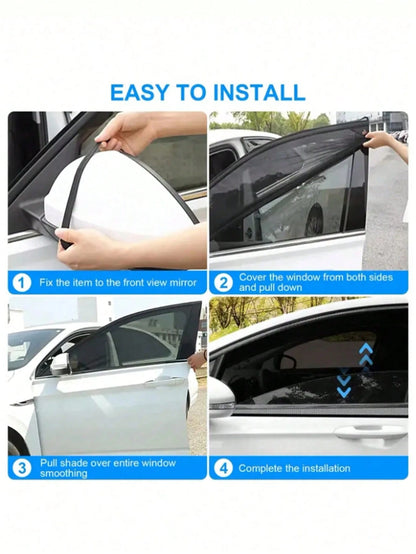 EASY TO INSTALL

1 Fix the item to the front view mirror

2 Cover the window from both sides and pull down

3 Pull shade over entire window smoothing

4 Complete the installation