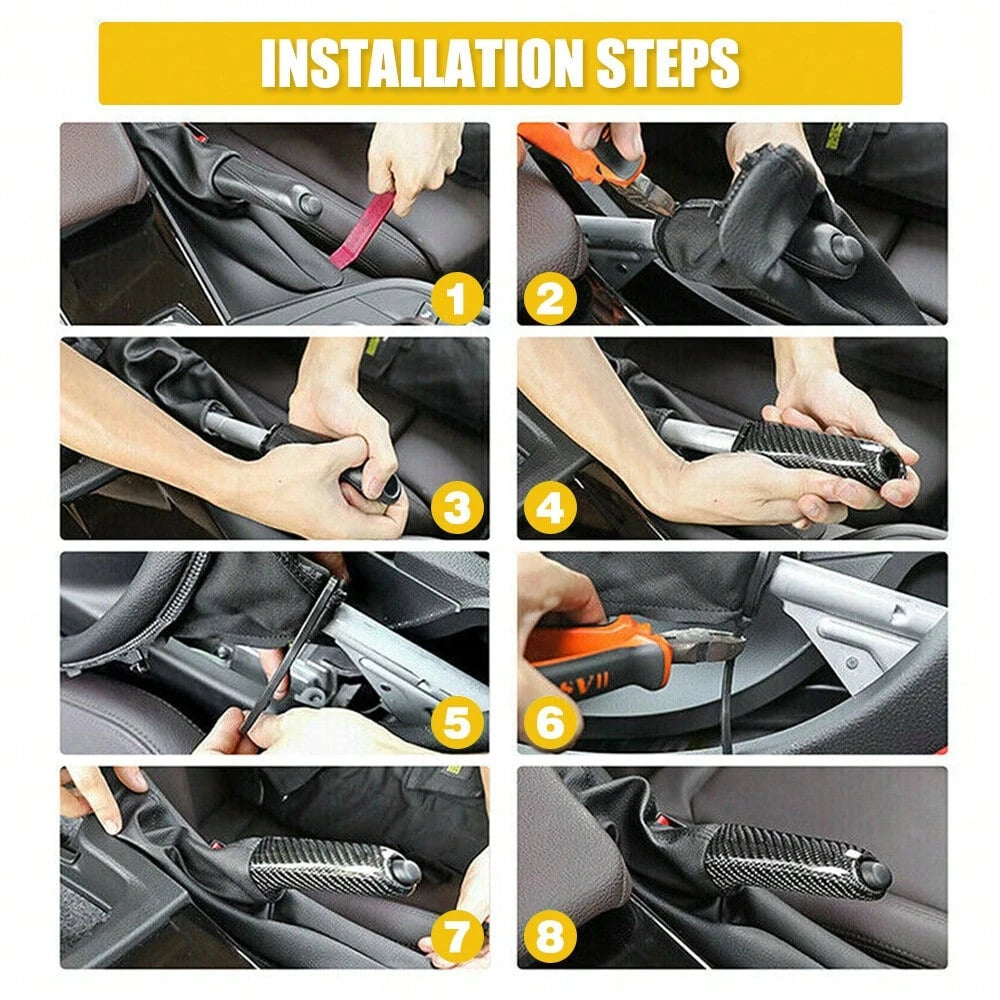 INSTALLATION STEPS

1

2

3

4

5

6

7

8