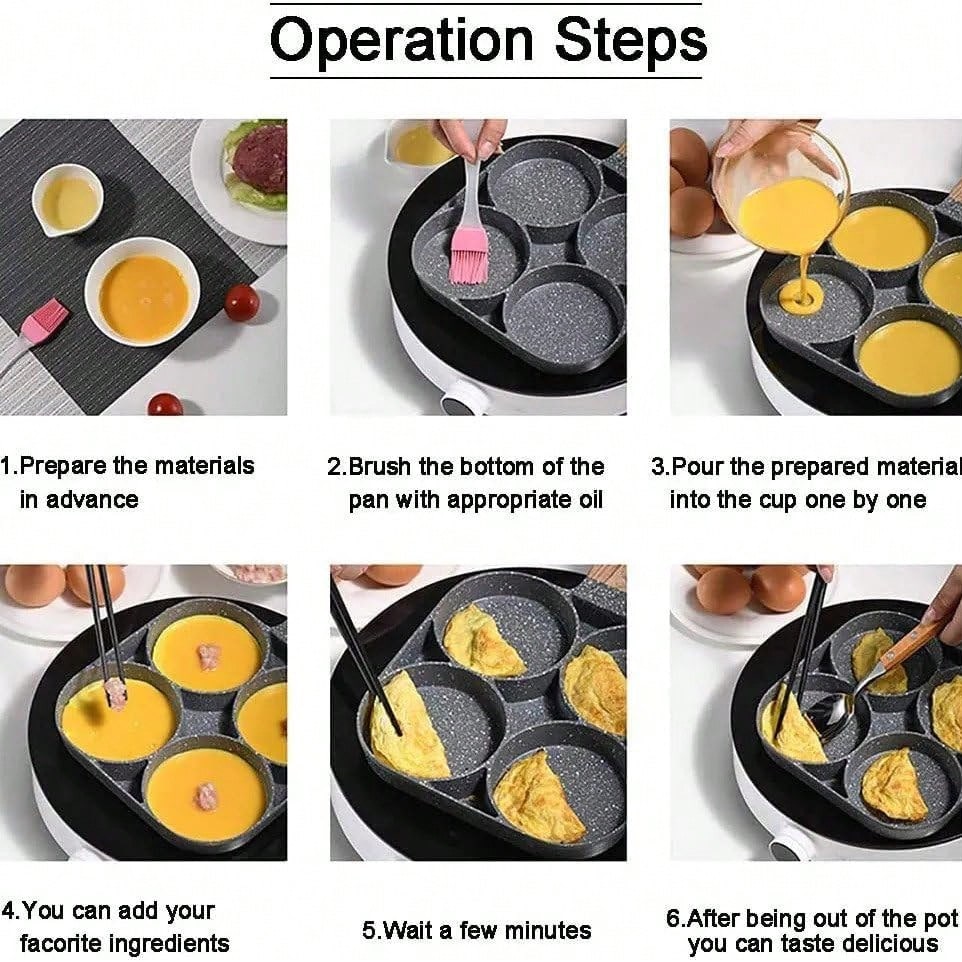 Operation Steps

1.Prepare the materials in advance

2.Brush the bottom of the pan with appropriate oil

3.Pour the prepared material into the cup one by one

4.You can add your facorite ingredients

5.Wait a few minutes

6.After being out of the pot you can taste delicious