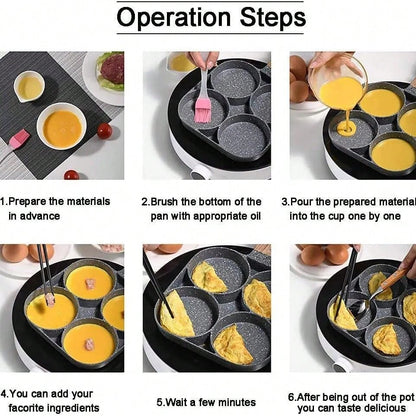 Operation Steps

1.Prepare the materials in advance

2.Brush the bottom of the pan with appropriate oil

3.Pour the prepared material into the cup one by one

4.You can add your facorite ingredients

5.Wait a few minutes

6.After being out of the pot you can taste delicious