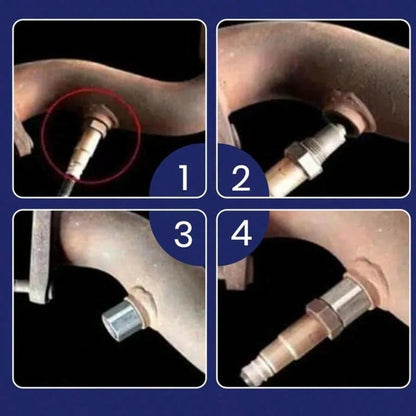 1
2
3
4