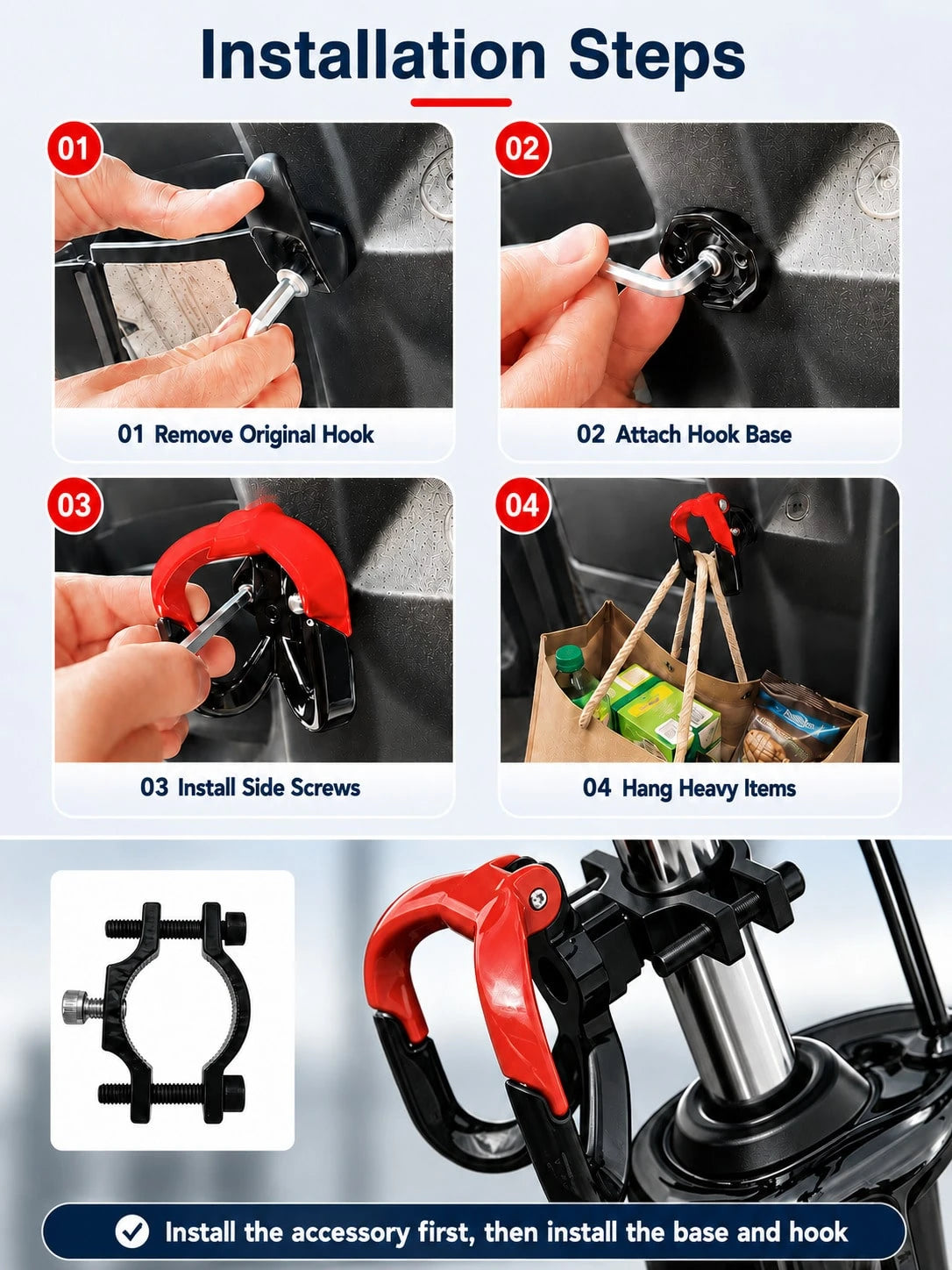 Installation Steps

01

01 Remove Original Hook

02

02 Attach Hook Base

03

03 Install Side Screws

04

04 Hang Heavy Items

Install the accessory first, then install the base and hook