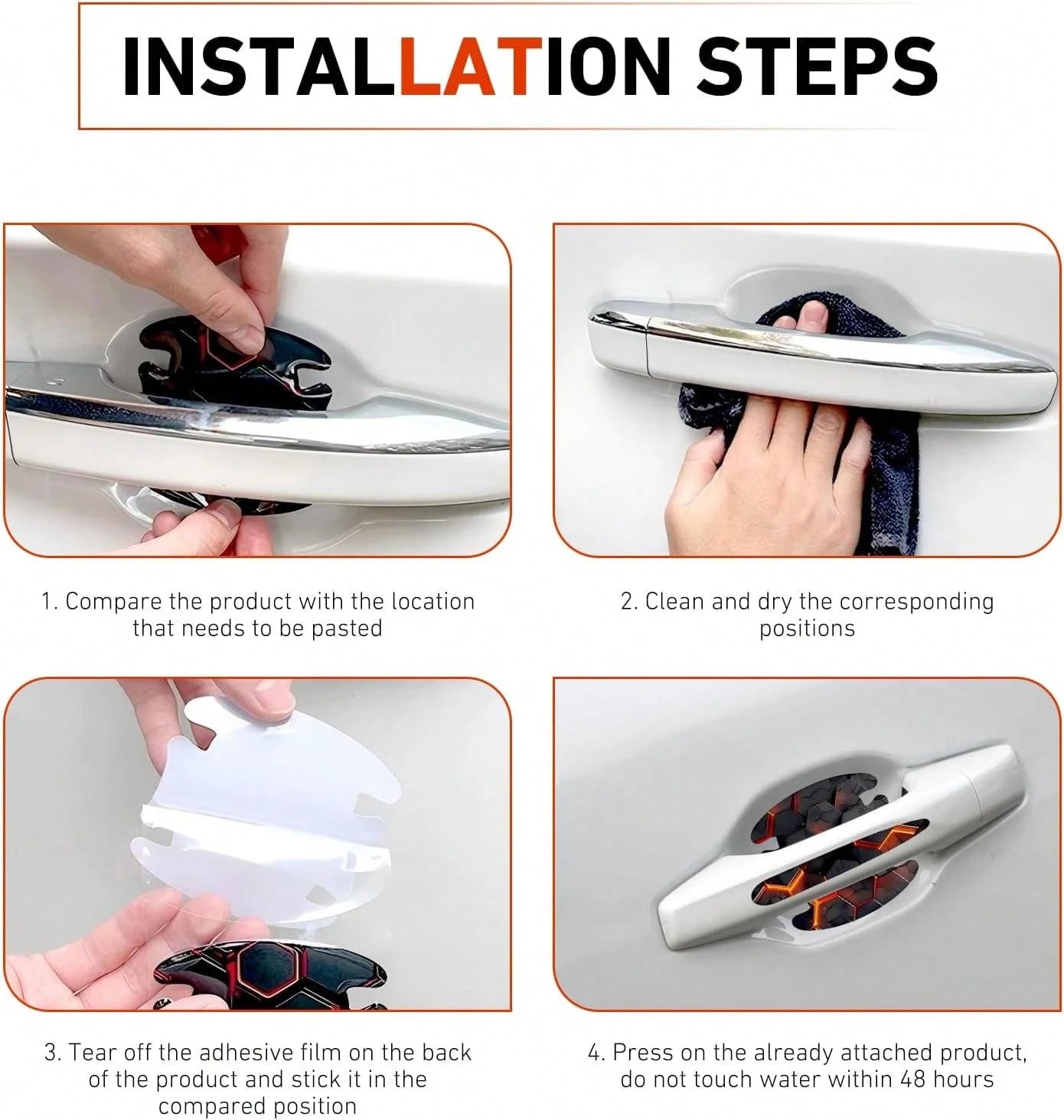 INSTALLATION STEPS

1. Compare the product with the location that needs to be pasted

2. Clean and dry the corresponding positions

3. Tear off the adhesive film on the back of the product and stick it in the compared position

4. Press on the already attached product, do not touch water within 48 hours