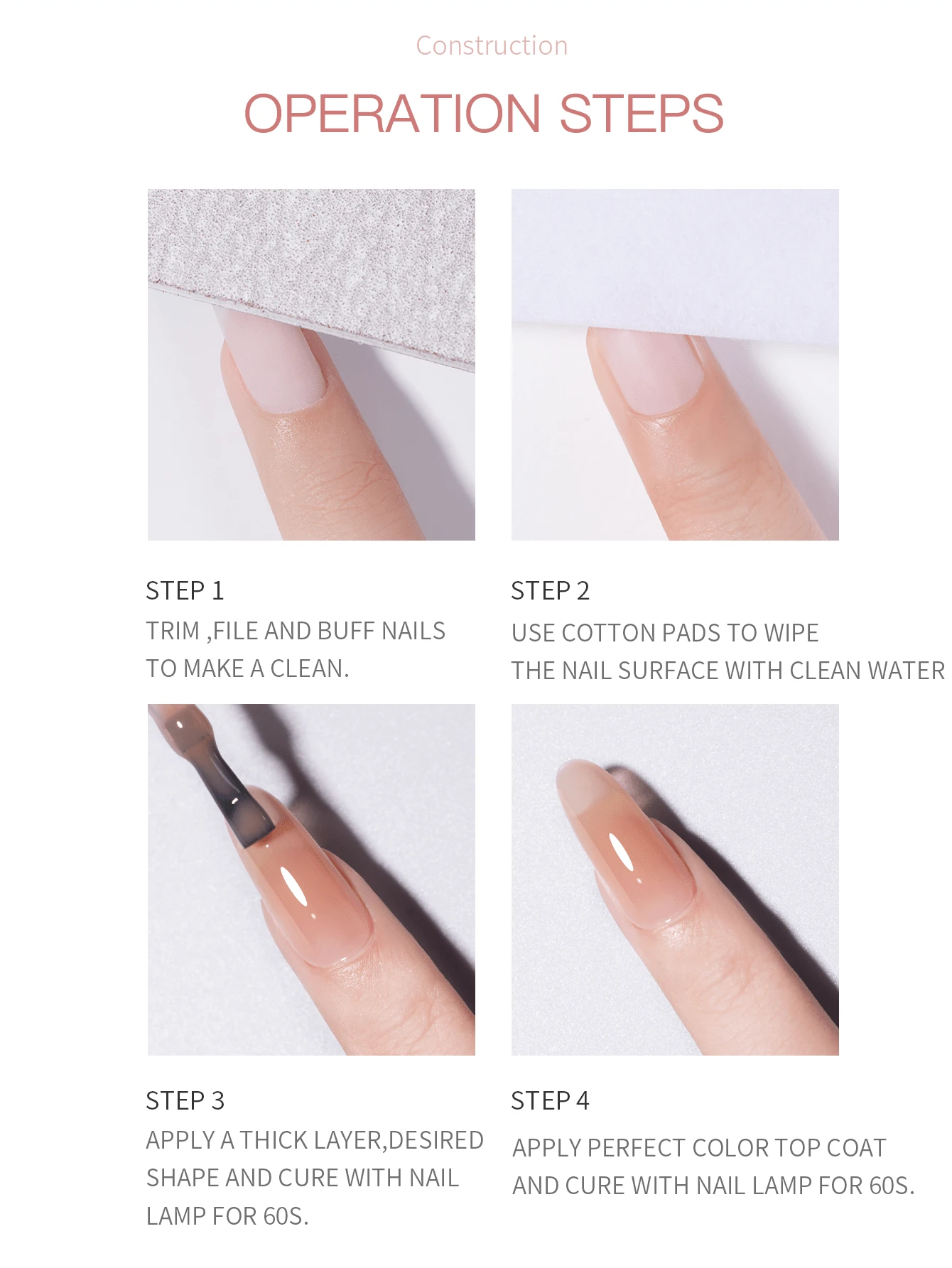 Construction

OPERATION STEPS

STEP 1

TRIM ,FILE AND BUFF NAILS TO MAKE A CLEAN.

STEP 2

USE COTTON PADS TO WIPE THE NAIL SURFACE WITH CLEAN WATER

STEP 3

APPLY A THICK LAYER,DESIRED SHAPE AND CURE WITH NAIL LAMP FOR 60S.

STEP 4

APPLY PERFECT COLOR TOP COAT AND CURE WITH NAIL LAMP FOR 60S.