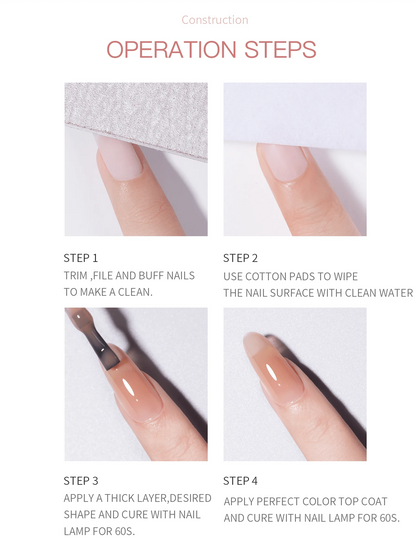 Construction

OPERATION STEPS

STEP 1
TRIM ,FILE AND BUFF NAILS TO MAKE A CLEAN.

STEP 2
USE COTTON PADS TO WIPE THE NAIL SURFACE WITH CLEAN WATER

STEP 3
APPLY A THICK LAYER,DESIRED SHAPE AND CURE WITH NAIL LAMP FOR 60S.

STEP 4
APPLY PERFECT COLOR TOP COAT AND CURE WITH NAIL LAMP FOR 60S.