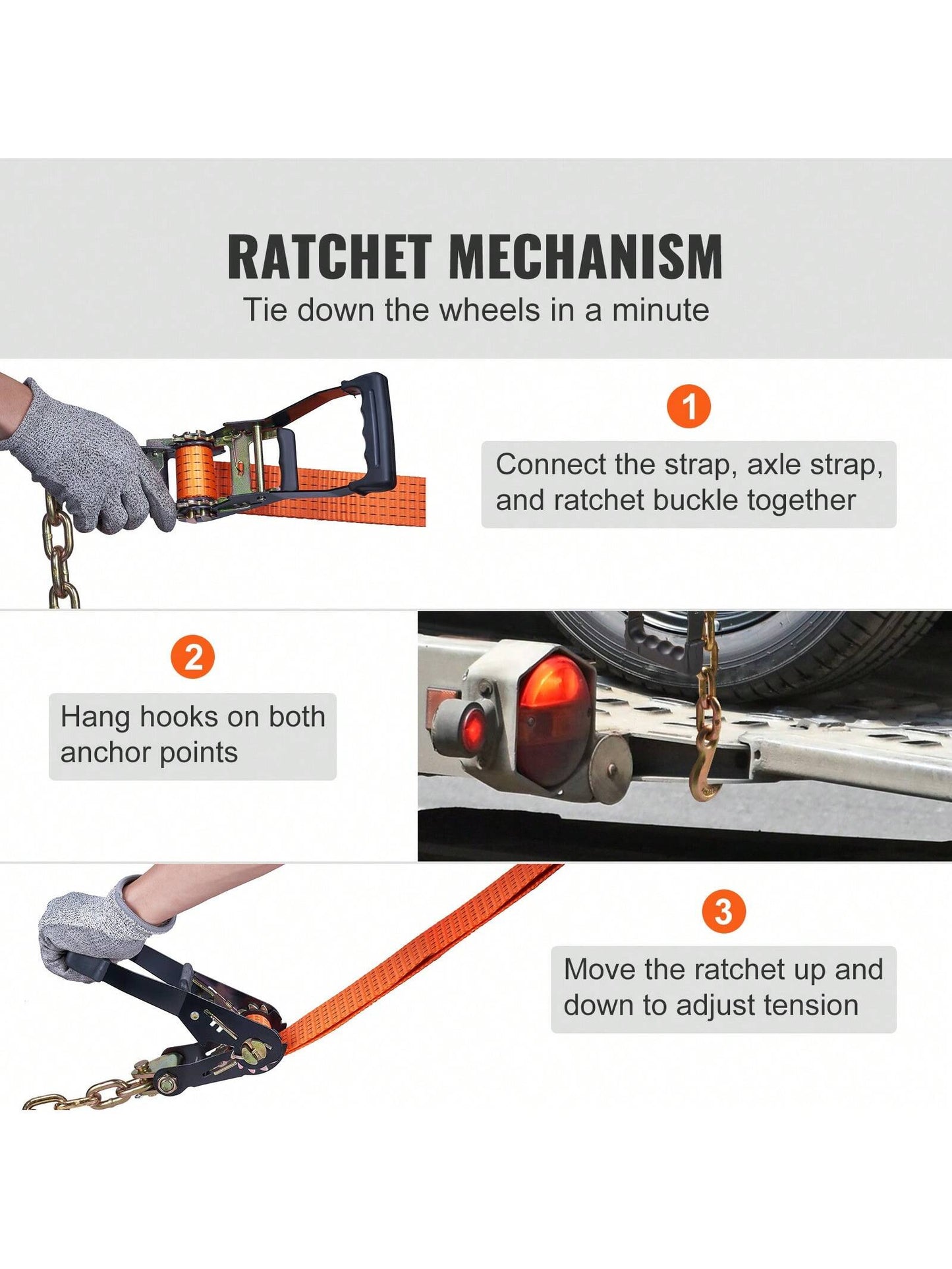 RATCHET MECHANISM

Tie down the wheels in a minute

1

Connect the strap, axle strap, and ratchet buckle together

2

Hang hooks on both anchor points

3

Move the ratchet up and down to adjust tension