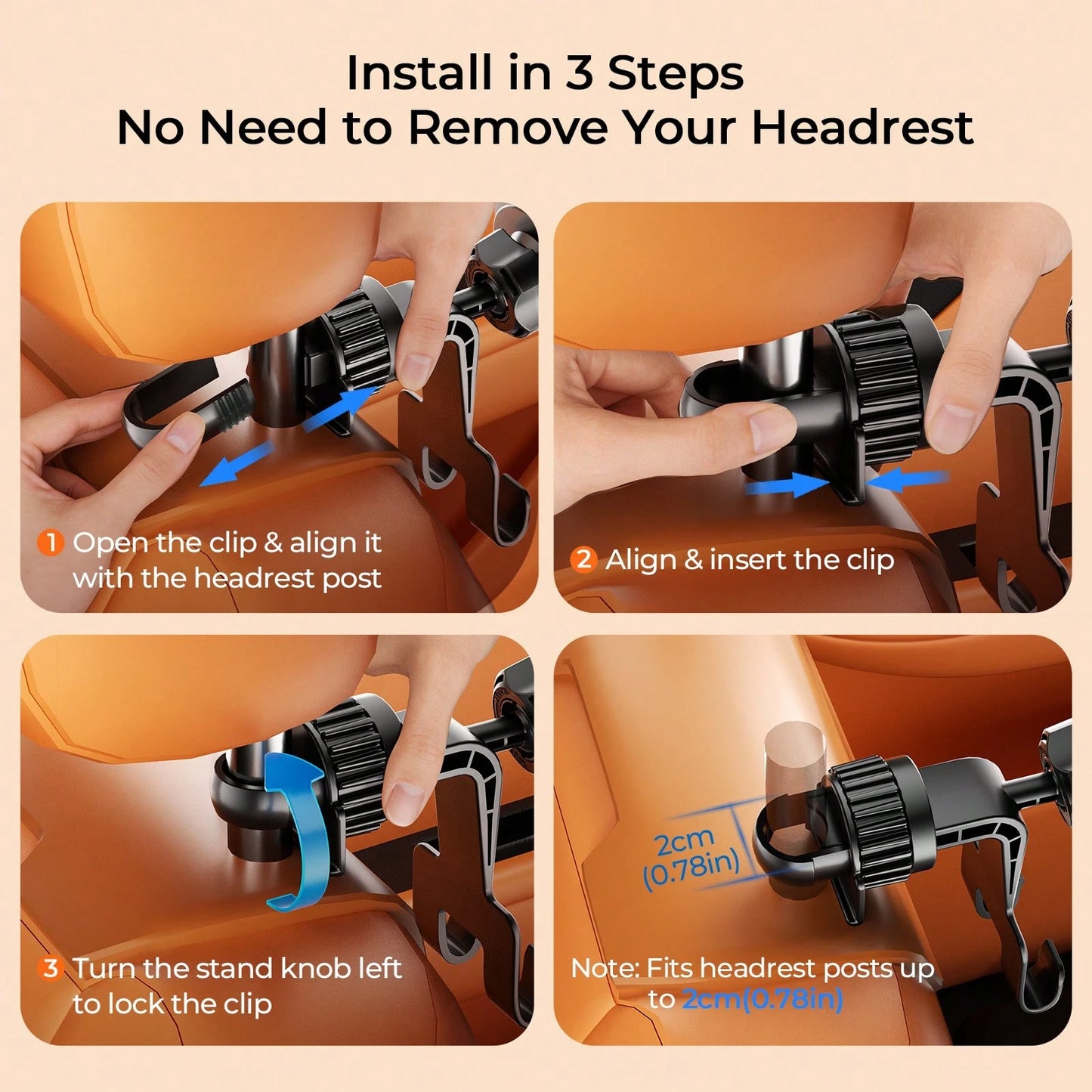 Install in 3 Steps
No Need to Remove Your Headrest

1 Open the clip & align it with the headrest post

2 Align & insert the clip

3 Turn the stand knob left to lock the clip

2cm (0.78in)

Note: Fits headrest posts up to 2cm(0.78in)