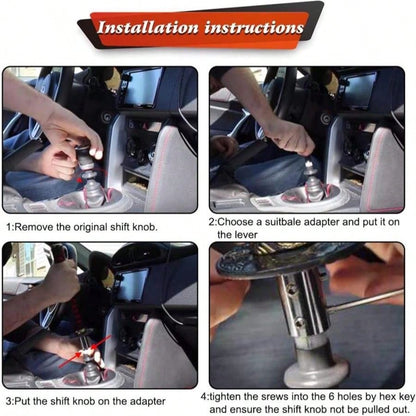 Installation instructions

1:Remove the original shift knob.

2:Choose a suitbale adapter and put it on the lever

3:Put the shift knob on the adapter

4:tighten the srews into the 6 holes by hex key and ensure the shift knob not be pulled out.