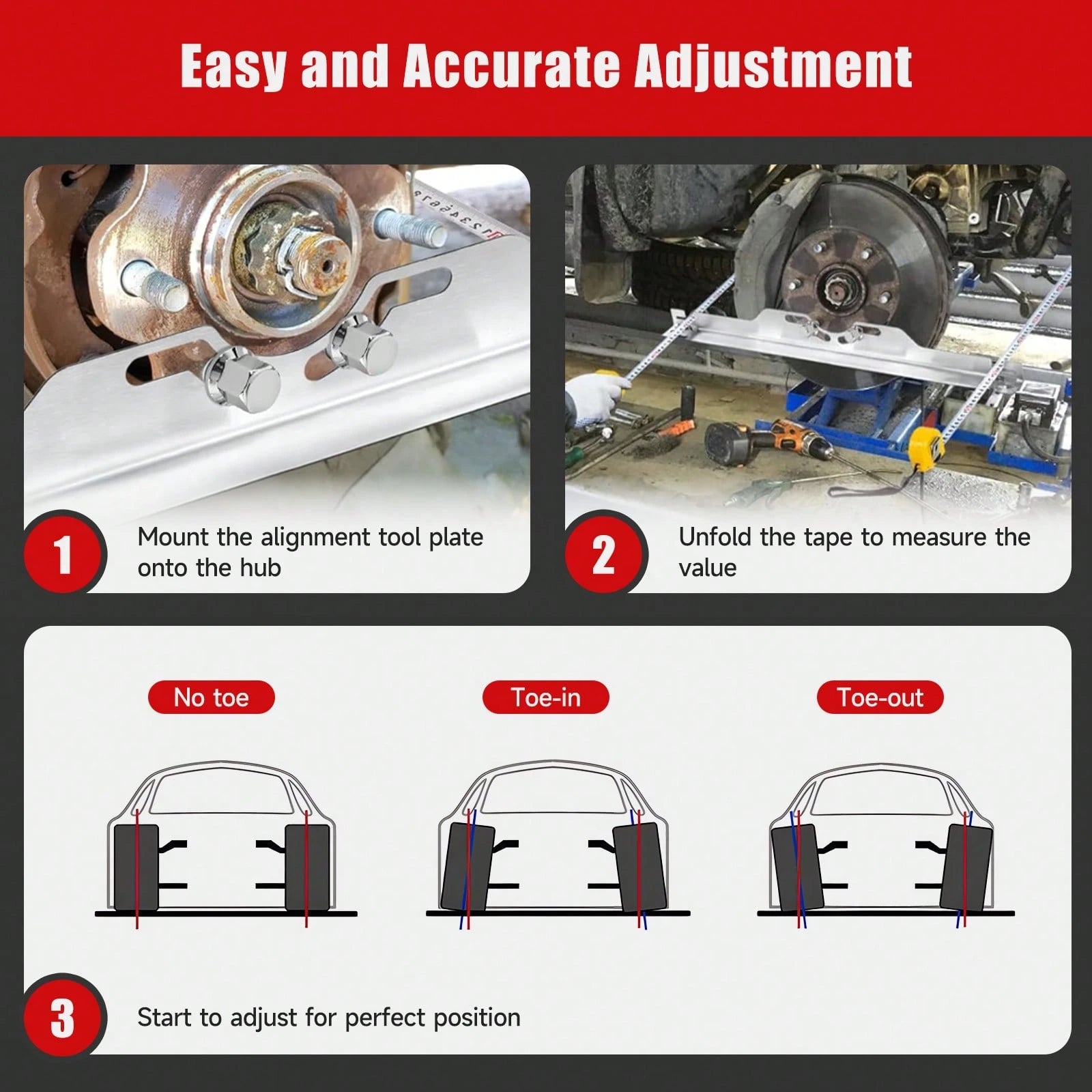 Easy and Accurate Adjustment

1

Mount the alignment tool plate onto the hub

2

Unfold the tape to measure the value

No toe

Toe-in

Toe-out

3

Start to adjust for perfect position