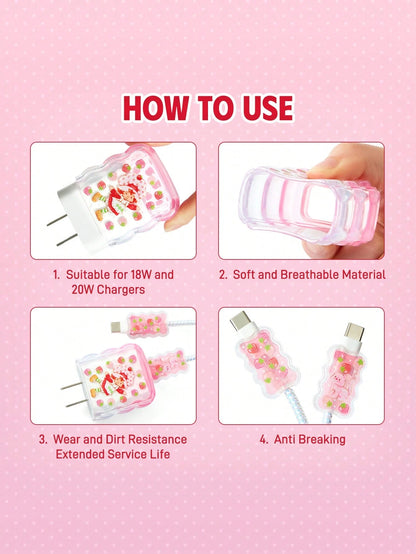 HOW TO USE

1. Suitable for 18W and 20W Chargers

2. Soft and Breathable Material

3. Wear and Dirt Resistance Extended Service Life

4. Anti Breaking