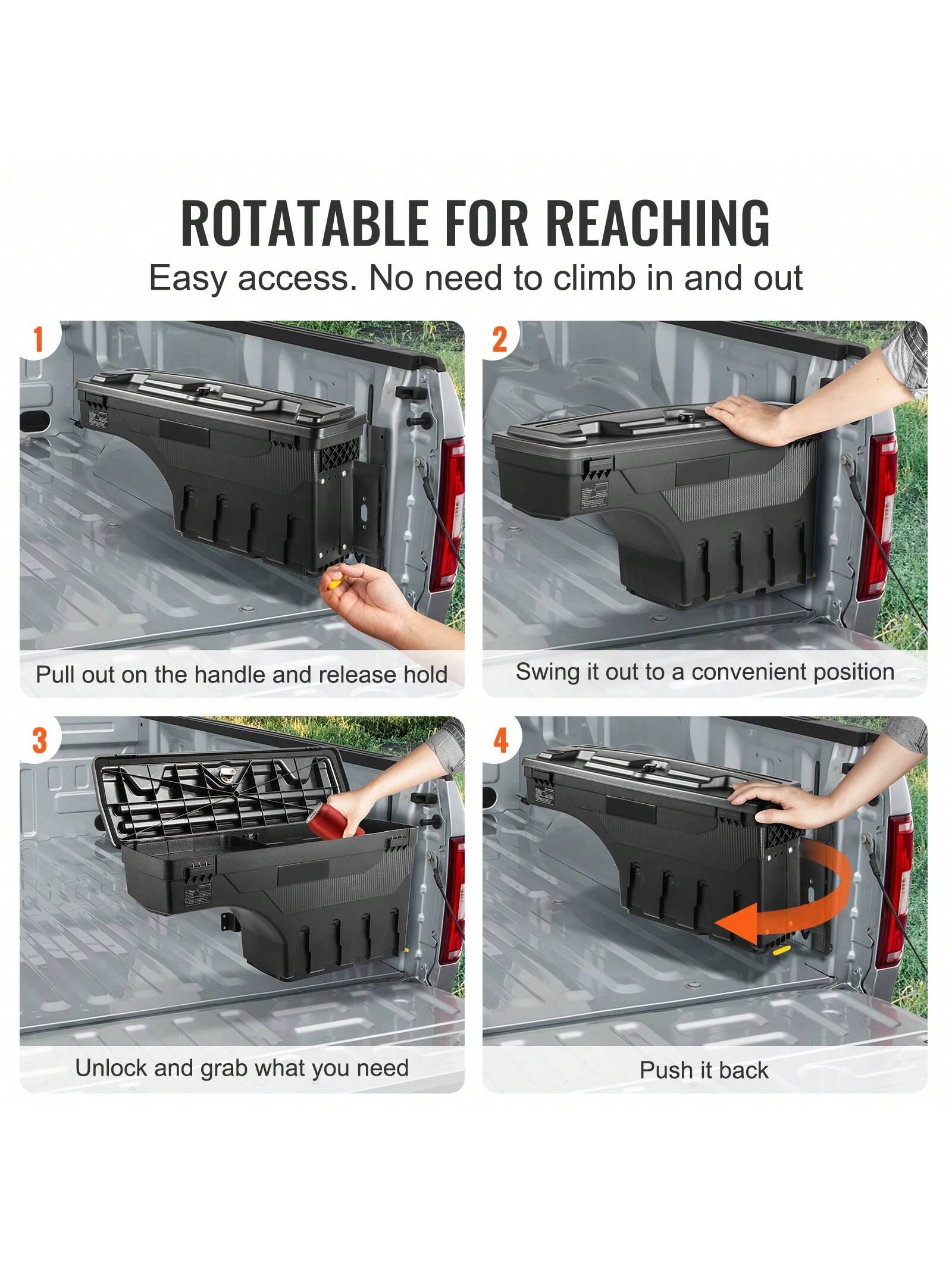 ROTATABLE FOR REACHING

Easy access. No need to climb in and out

1

Pull out on the handle and release hold

2

Swing it out to a convenient position

3

Unlock and grab what you need

4

Push it back